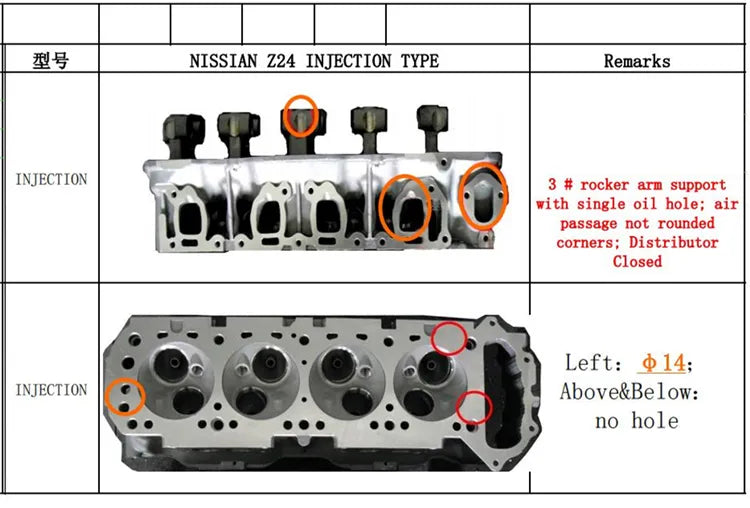 | 型号 | NISSIAN Z24 INJECTION TYPE | Remarks |
|---|---|---|
| INJECTION | | 3 # rocker arm support with single oil hole; air passage not rounded corners; Distributor Closed |
| INJECTION | | Left: Φ14; Above&Below: no hole |